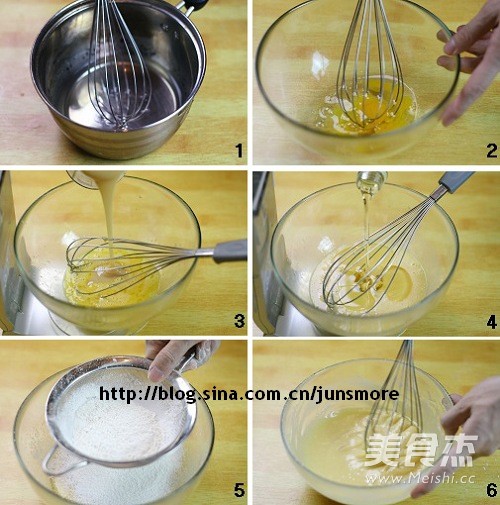 1

2

3

4

http://blog.sina.com.cn/junsmore

5

美食杰
www.Meishi.cc

6